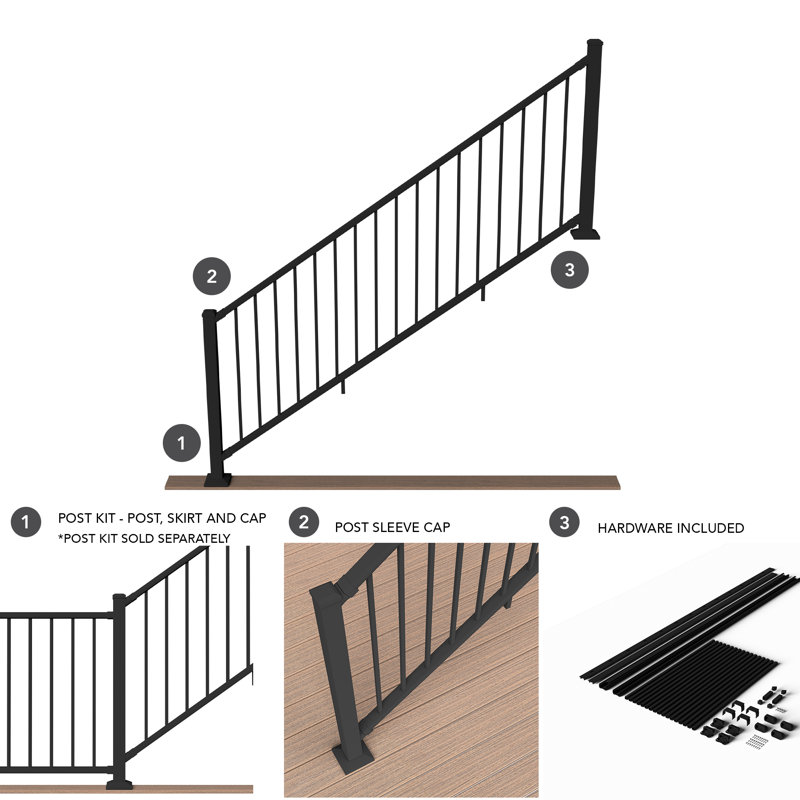 2

3

1

1 POST KIT - POST, SKIRT AND CAP
*POST KIT SOLD SEPARATELY

2 POST SLEEVE CAP

3 HARDWARE INCLUDED